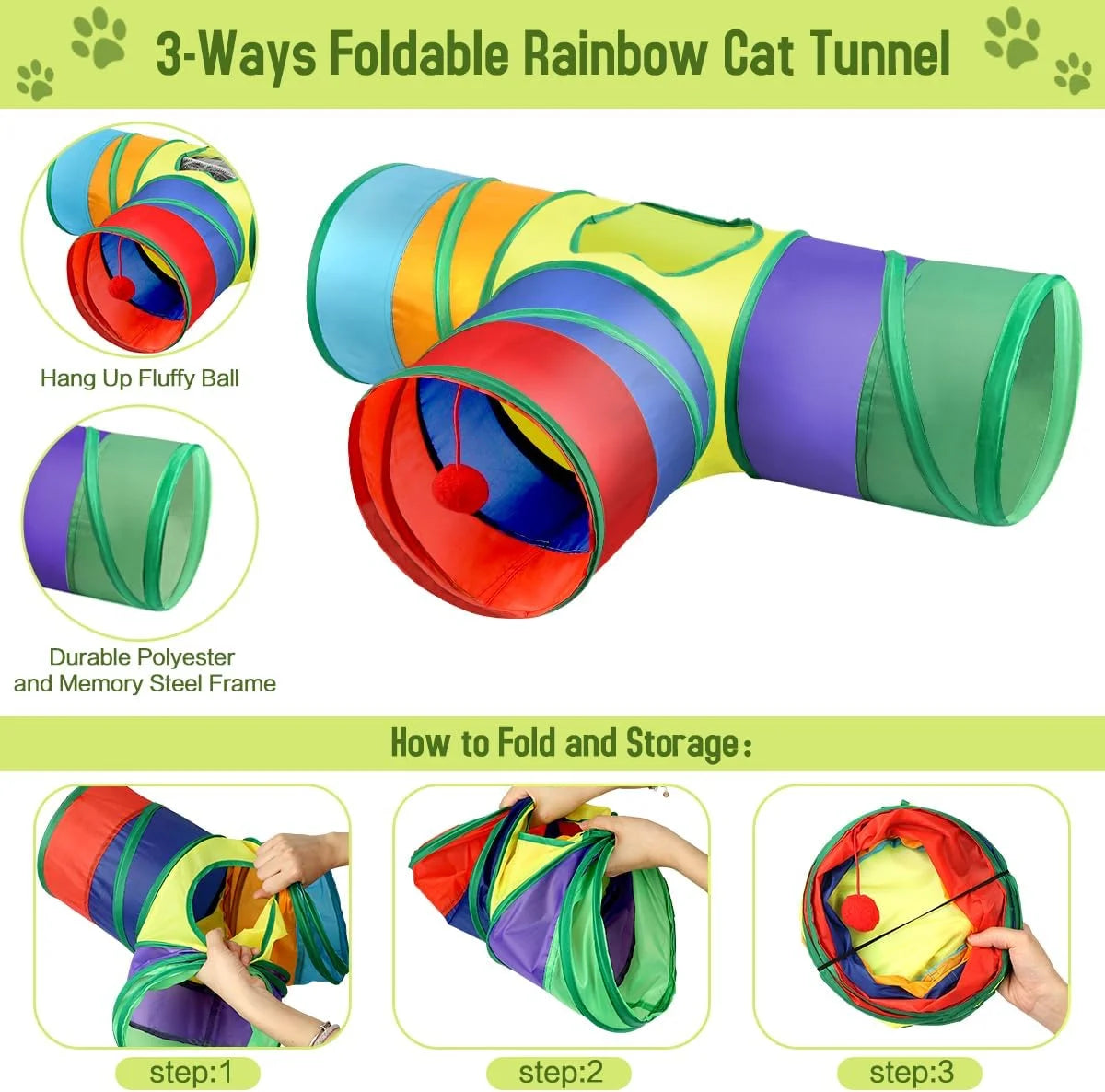 3-Ways Foldable Rainbow Cat Tunnel

Hang Up Fluffy Ball

Durable Polyester and Memory Steel Frame

How to Fold and Storage:

step:1

step:2

step:3