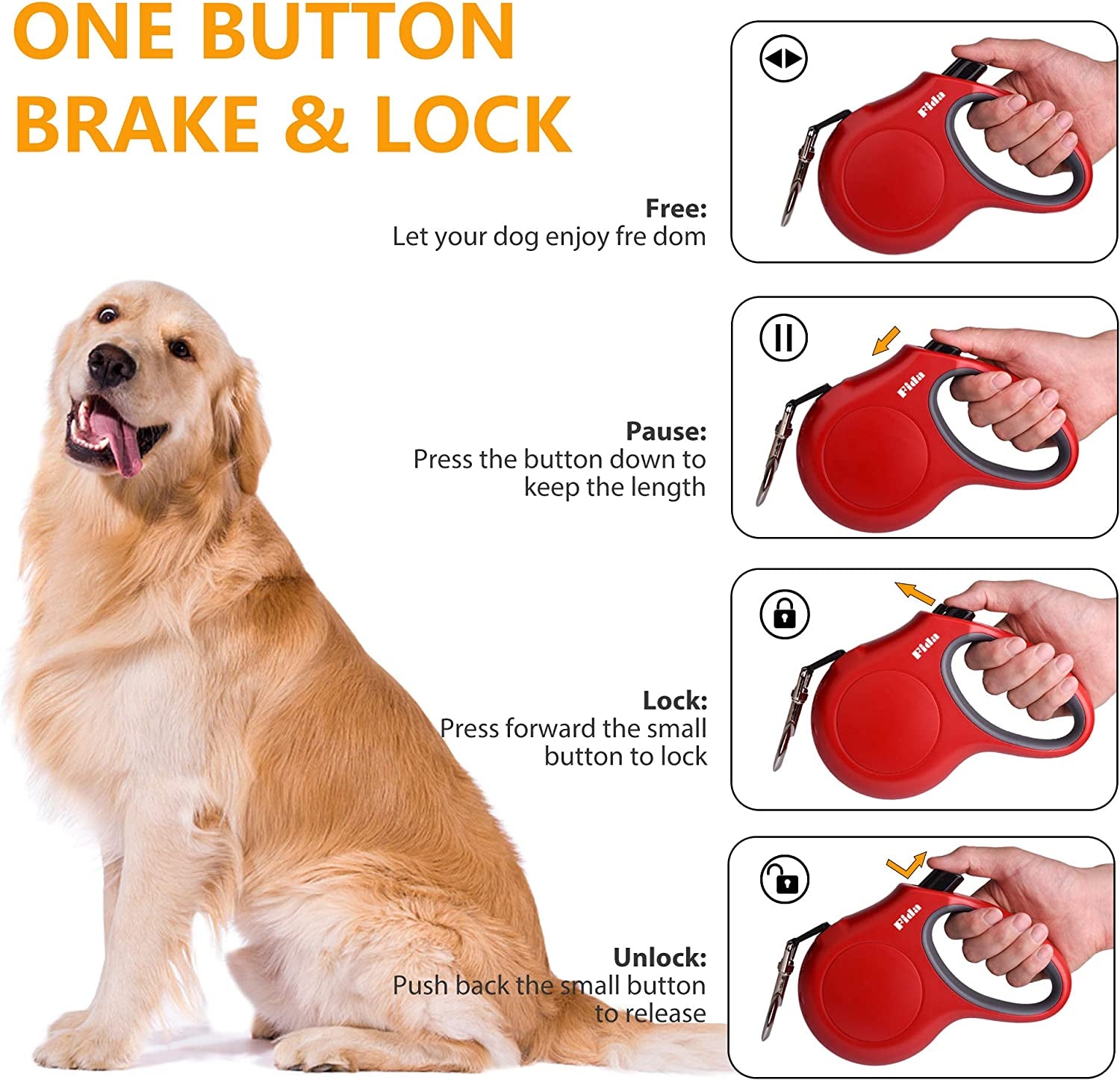 ONE BUTTON BRAKE & LOCK

Free:
Let your dog enjoy fre dom

Fida

Pause:
Press the button down to keep the length

Fida

Lock:
Press forward the small button to lock

Fida

Unlock:
Push back the small button to release

Fida