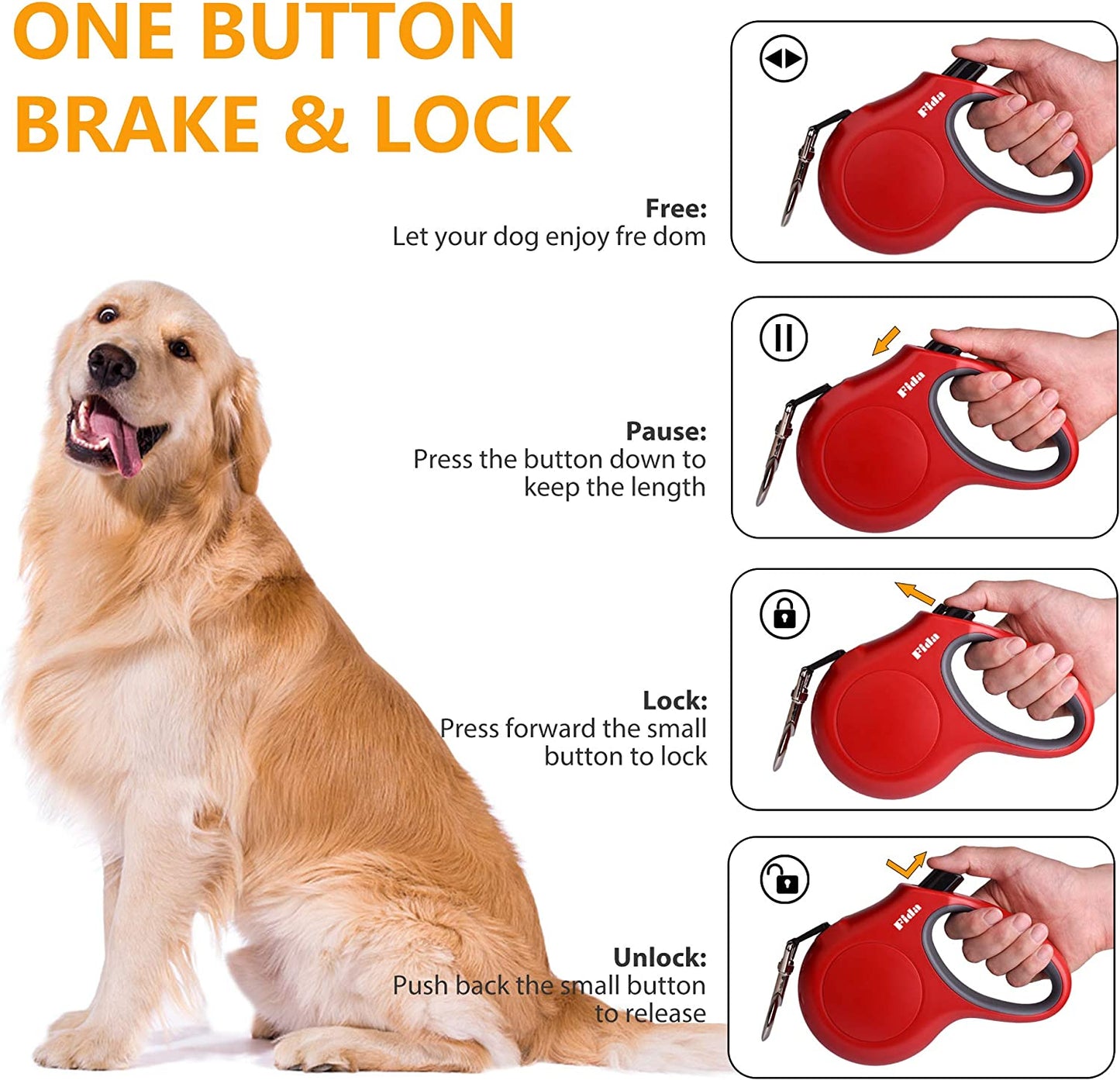 ONE BUTTON BRAKE & LOCK

Free:
Let your dog enjoy fre dom

Fida

Pause:
Press the button down to keep the length

Fida

Lock:
Press forward the small button to lock

Fida

Unlock:
Push back the small button to release

Fida