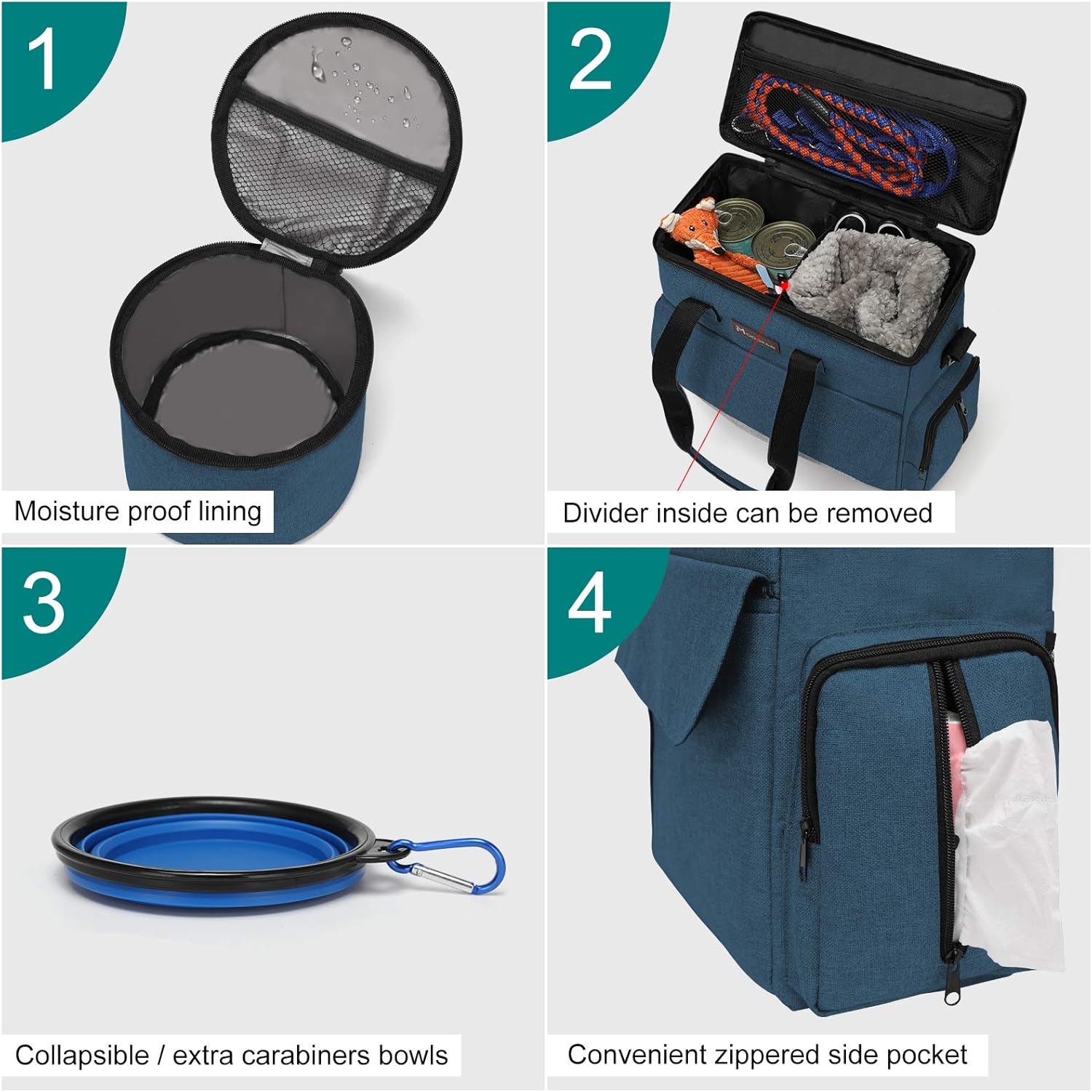 1

Moisture proof lining

2

Divider inside can be removed

3

Collapsible / extra carabiners bowls

4

Convenient zippered side pocket