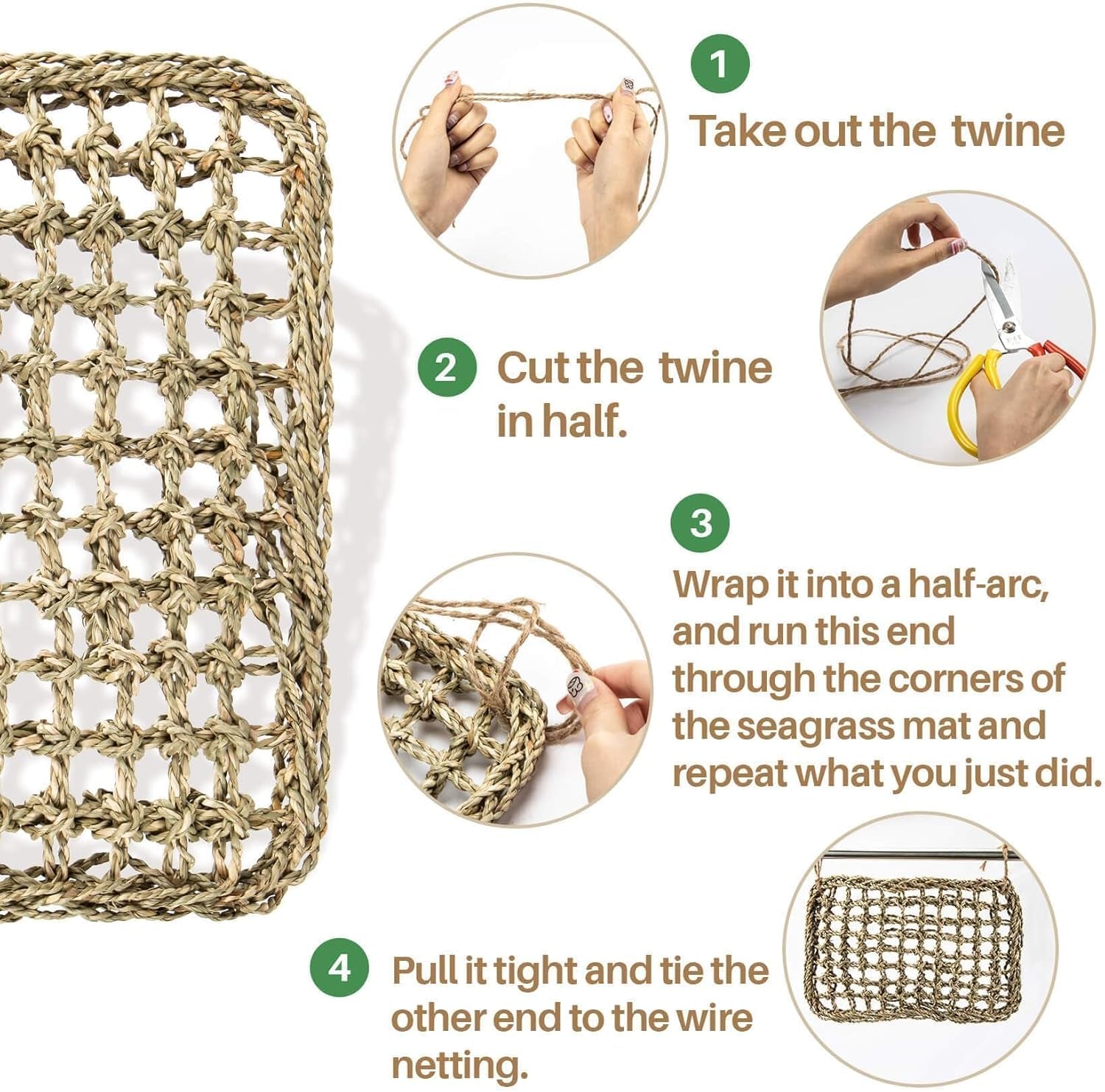 1
Take out the twine

2
Cut the twine in half.

3
Wrap it into a half-arc, and run this end through the corners of the seagrass mat and repeat what you just did.

4
Pull it tight and tie the other end to the wire netting.