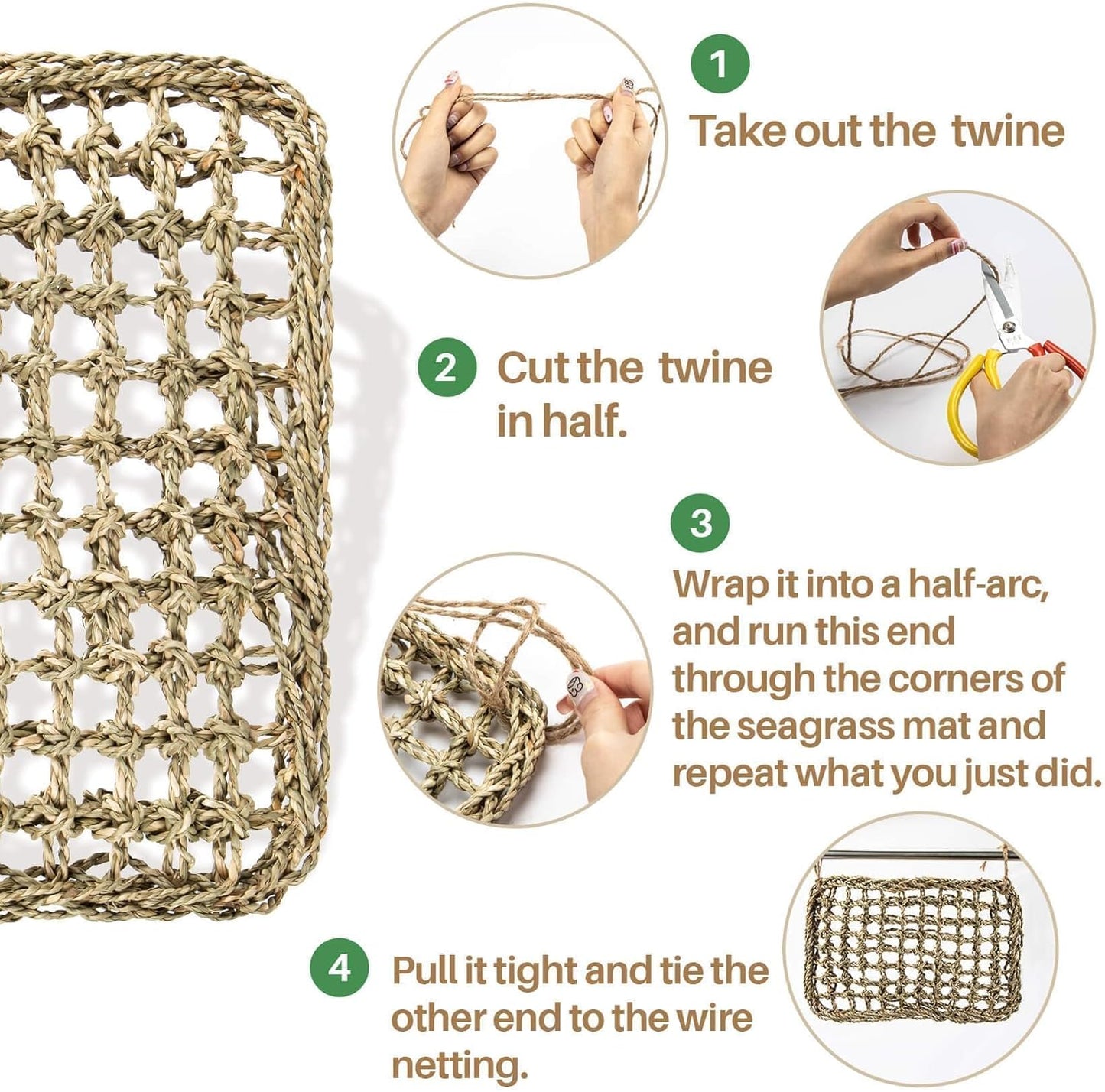 1
Take out the twine

2 Cut the twine in half.

3
Wrap it into a half-arc, and run this end through the corners of the seagrass mat and repeat what you just did.

4 Pull it tight and tie the other end to the wire netting.