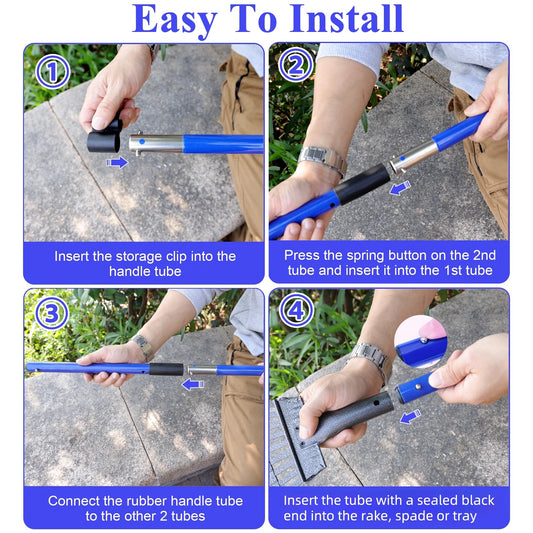 Easy To Install

1

Insert the storage clip into the handle tube

2

Press the spring button on the 2nd tube and insert it into the 1st tube

3

Connect the rubber handle tube to the other 2 tubes

4

Insert the tube with a sealed black end into the rake, spade or tray