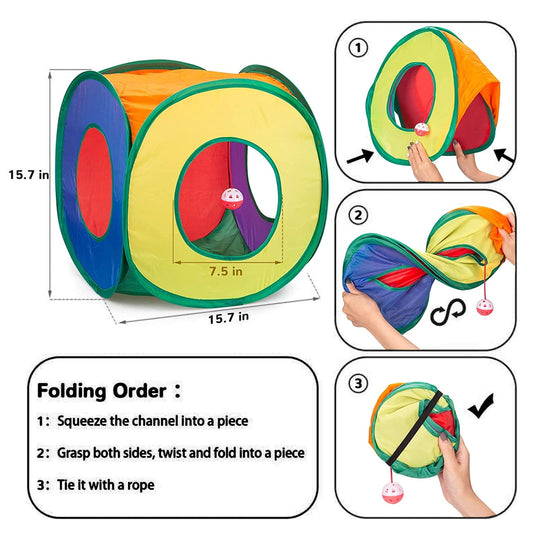 15.7 in

7.5 in

15.7 in

①

②

③

Folding Order：

1：Squeeze the channel into a piece

2：Grasp both sides, twist and fold into a piece

3：Tie it with a rope